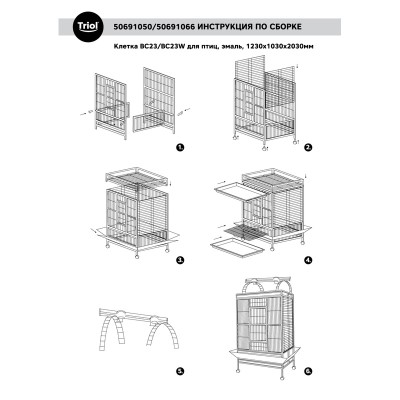 Triol

50691050/50691066 ИНСТРУКЦИЯ ПО СБОРКЕ

Клетка BC23/BC23W для птиц, эмаль, 1230x1030x2030мм

1.

2.

3.

4.

5.

6.